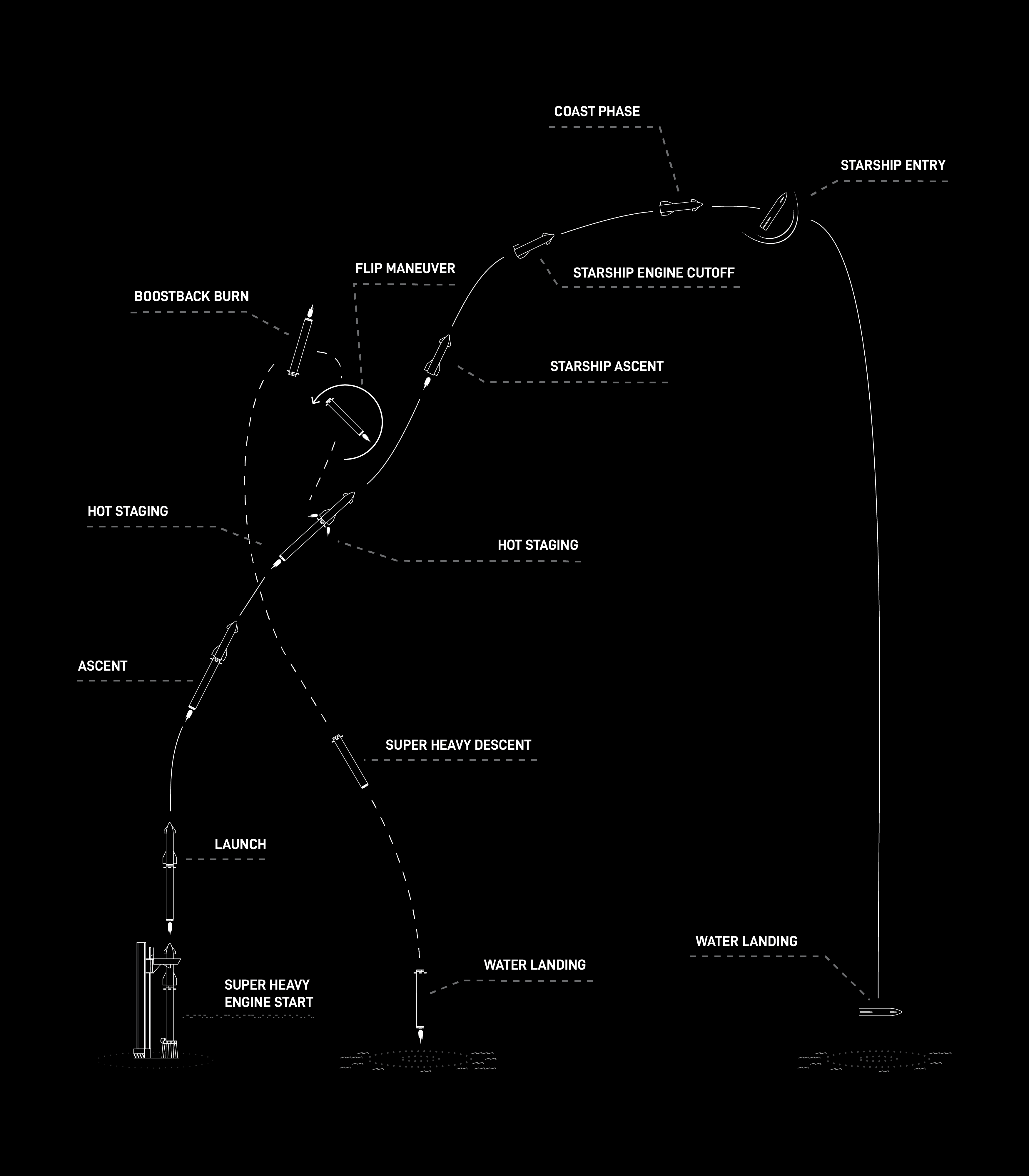 COAST PHASE

STARSHIP ENTRY

FLIP MANEUVER

STARSHIP ENGINE CUTOFF

BOOSTBACK BURN

STARSHIP ASCENT

HOT STAGING

HOT STAGING

ASCENT

SUPER HEAVY DESCENT

LAUNCH

WATER LANDING

WATER LANDING

SUPER HEAVY ENGINE START